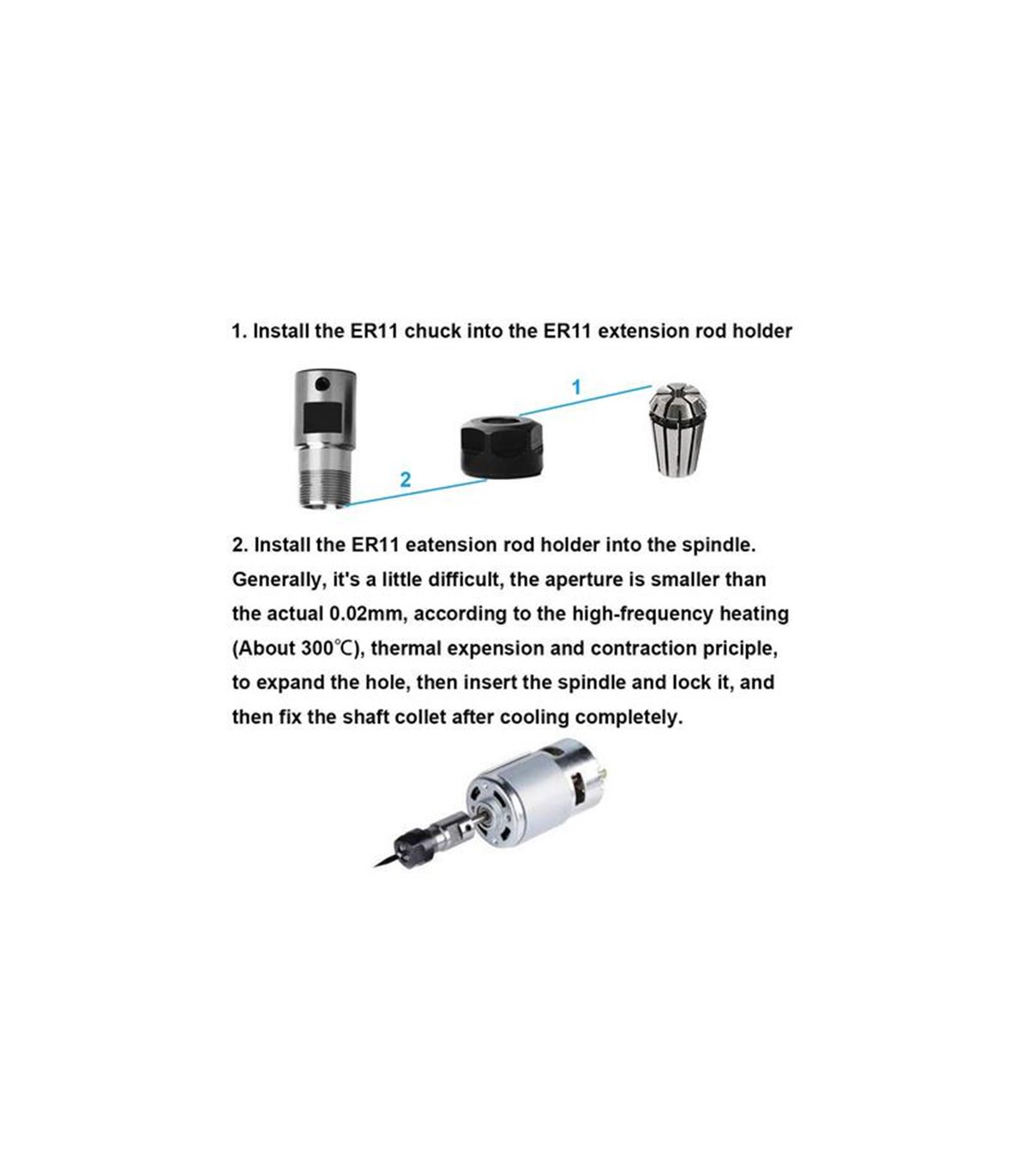 1. Install the ER11 chuck into the ER11 extension rod holder

1

2

2. Install the ER11 eatension rod holder into the spindle. Generally, it's a little difficult, the aperture is smaller than the actual 0.02mm, according to the high-frequency heating (About 300℃), thermal expension and contraction priciple, to expand the hole, then insert the spindle and lock it, and then fix the shaft collet after cooling completely.